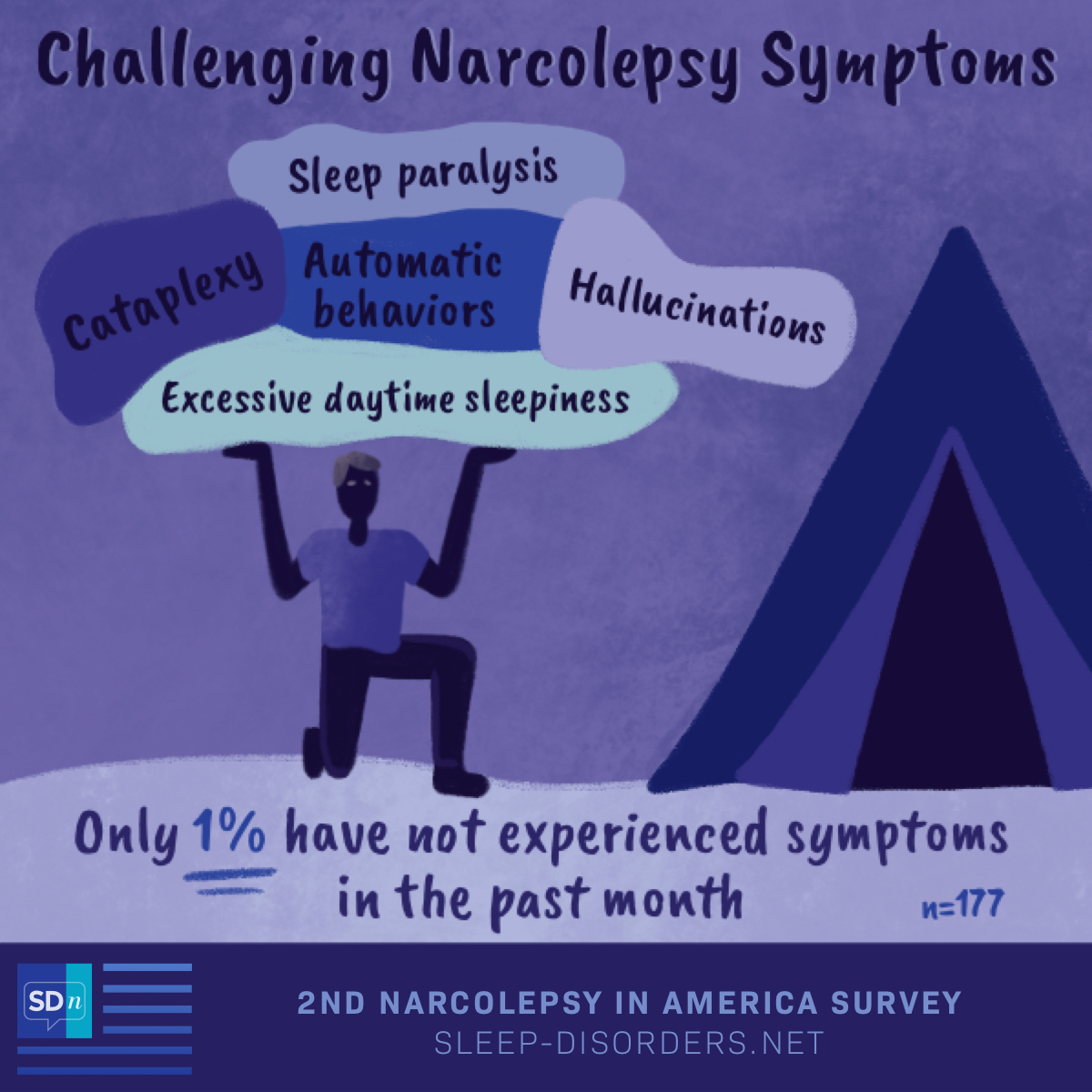 Challenging Narcolepsy Symptoms

Sleep paralysis

Cataplexy

Automatic behaviors

Hallucinations

Excessive daytime sleepiness

Only 1% have not experienced symptoms in the past month

n=177

SDn

2ND NARCOLEPSY IN AMERICA SURVEY
SLEEP-DISORDERS.NET