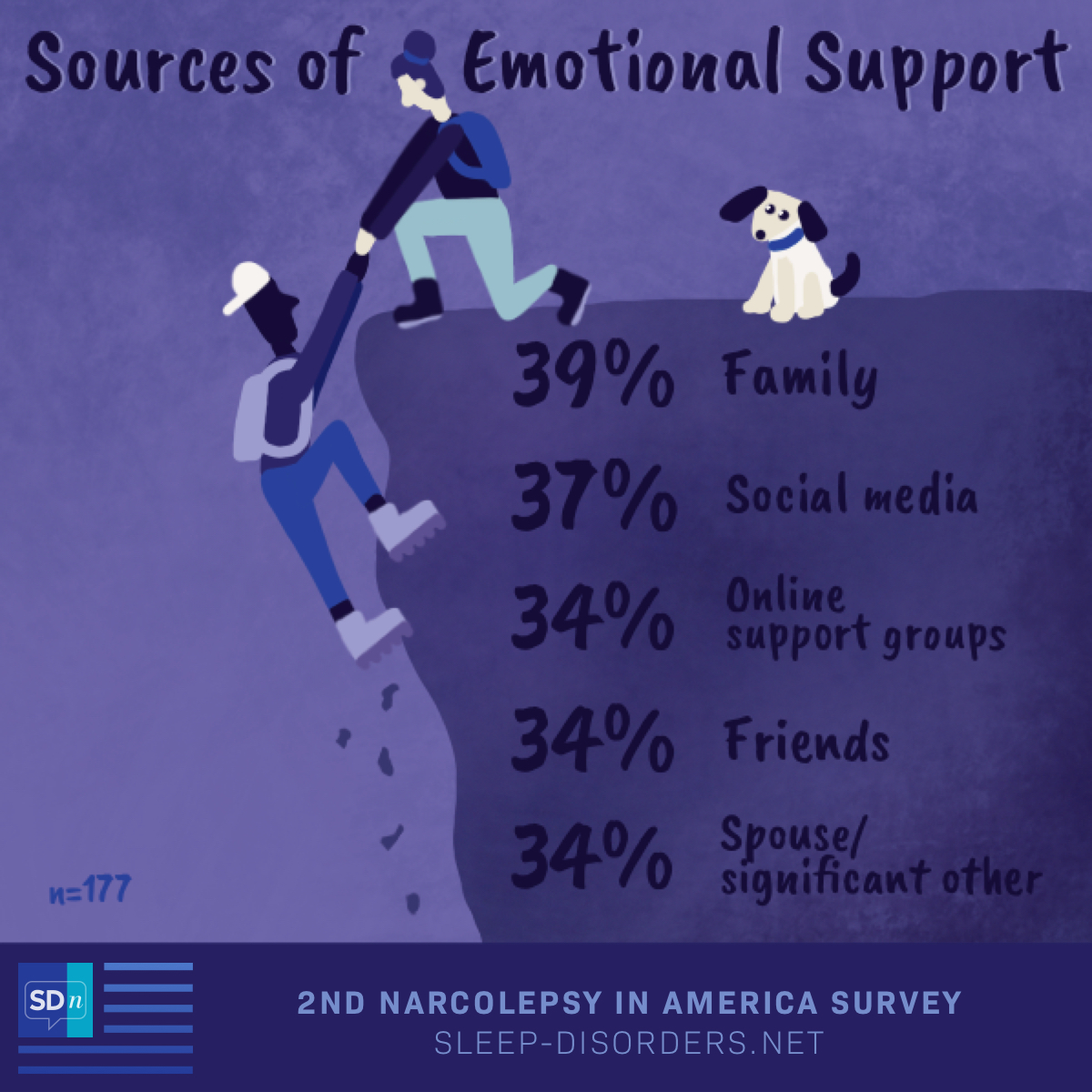 Sources of Emotional Support

39% Family

37% Social media

34% Online support groups

34% Friends

34% Spouse/ significant other

n=177

SDn

2ND NARCOLEPSY IN AMERICA SURVEY
SLEEP-DISORDERS.NET